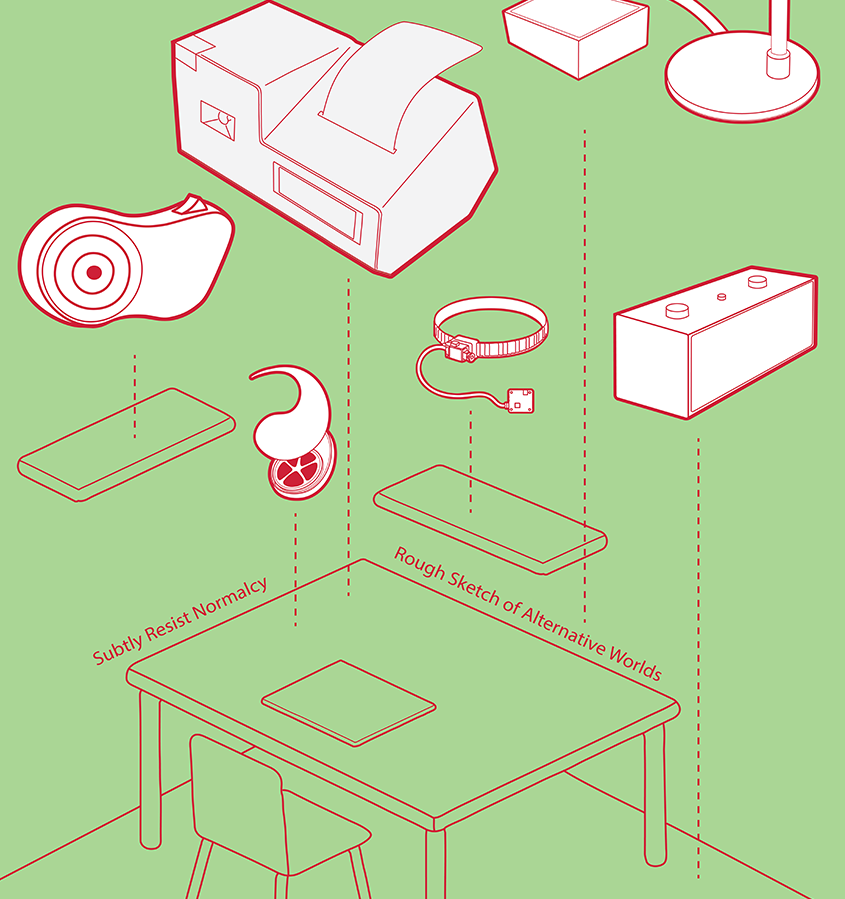 Subtly Resist Normalcy

Rough Sketch of Alternative Worlds